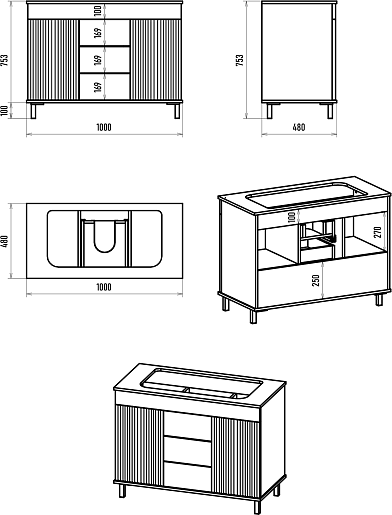 753
100
100
169
169
169
1000
753
480
480
1000
100
270
250