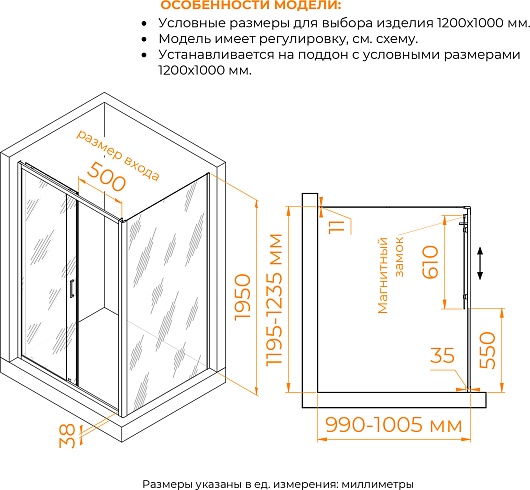 ОСОБЕННОСТИ МОДЕЛИ:
• Условные размеры для выбора изделия 1200х1000 мм.
• Модель имеет регулировку, см. схему.
• Устанавливается на поддон с условными размерами 1200х1000 мм.

размер входа
500
1950
38
1195-1235 мм
11
Магнитный замок
610
550
35
990-1005 мм

Размеры указаны в ед. измерения: миллиметры