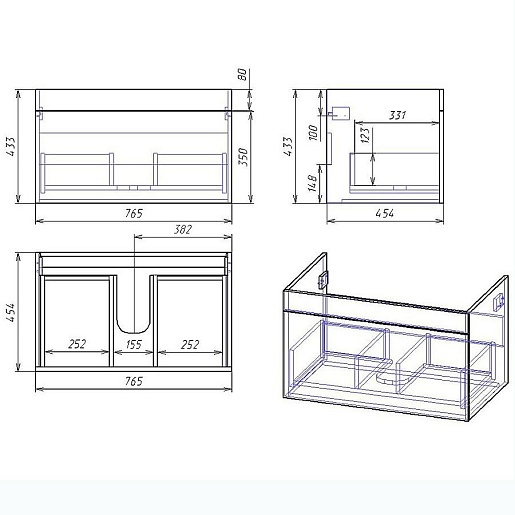 80
433
350
765
433
100
148
331
123
454
382
454
252
155
252
765