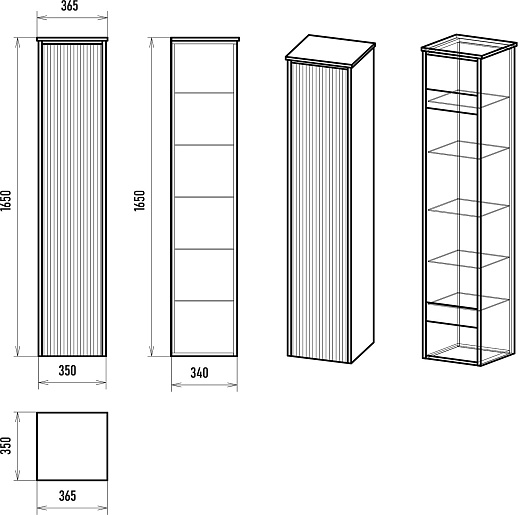 365

1650

1650

350

340

350

365