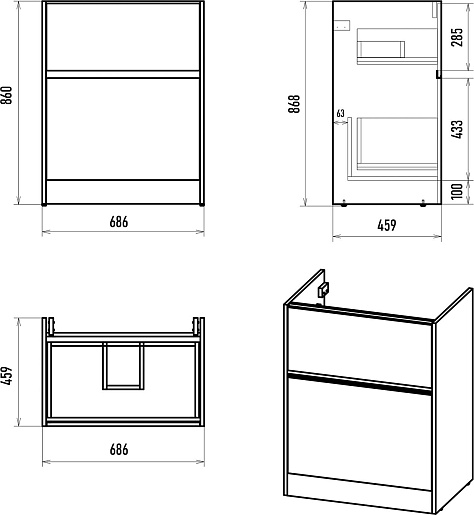 860

686

868

63

285

433

100

459

459

686