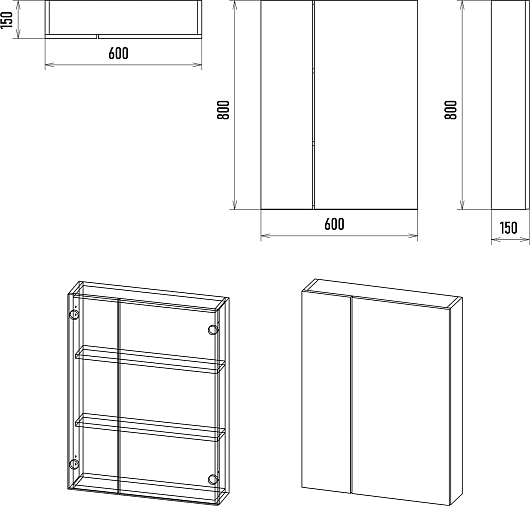 150
600
800
600
800
150