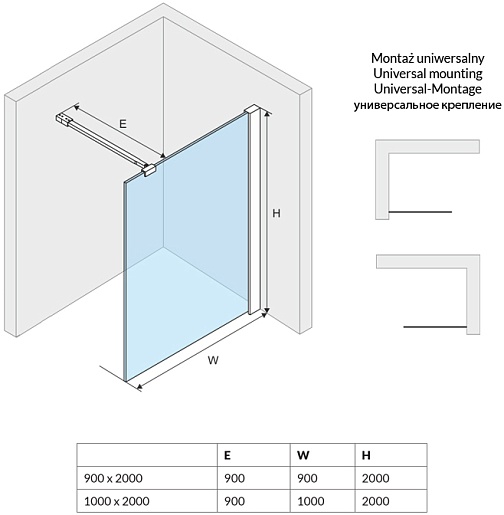 E

H

W

Montaż uniwersalny
Universal mounting
Universal-Montage
универсальное крепление

| | E | W | H |
|---|---|---|---|
| 900 x 2000 | 900 | 900 | 2000 |
| 1000 x 2000 | 900 | 1000 | 2000 |