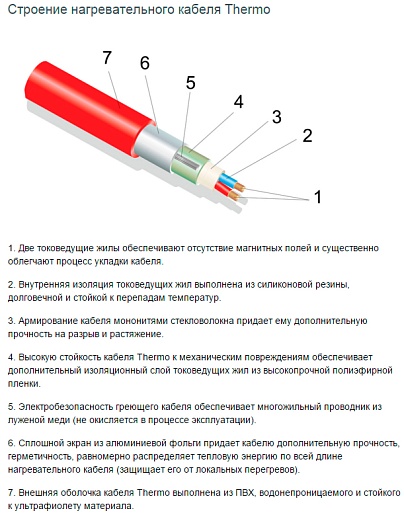 Строение нагревательного кабеля Thermo

7
6
5
4
3
2
1

1. Две токоведущие жилы обеспечивают отсутствие магнитных полей и существенно облегчают процесс укладки кабеля.

2. Внутренняя изоляция токоведущих жил выполнена из силиконовой резины, долговечной и стойкой к перепадам температур.

3. Армирование кабеля мононитями стекловолокна придает ему дополнительную прочность на разрыв и растяжение.

4. Высокую стойкость кабеля Thermo к механическим повреждениям обеспечивает дополнительный изоляционный слой токоведущих жил из высокопрочной полиэфирной пленки.

5. Электробезопасность греющего кабеля обеспечивает многожильный проводник из луженой меди (не окисляется в процессе эксплуатации).

6. Сплошной экран из алюминиевой фольги придает кабелю дополнительную прочность, герметичность, равномерно распределяет тепловую энергию по всей длине нагревательного кабеля (защищает его от локальных перегревов).

7. Внешняя оболочка кабеля Thermo выполнена из ПВХ, водонепроницаемого и стойкого к ультрафиолету материала.