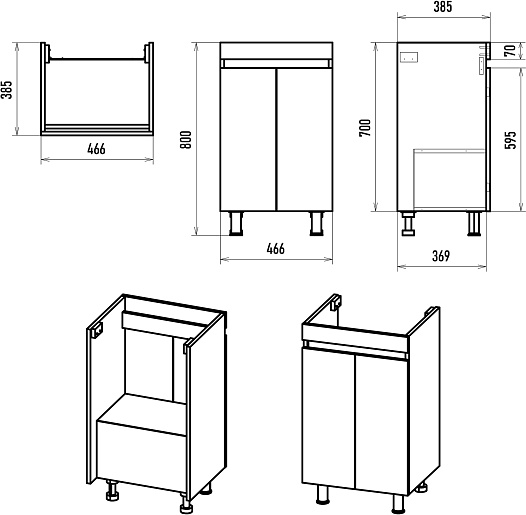 385
466
800
466
385
70
700
595
369