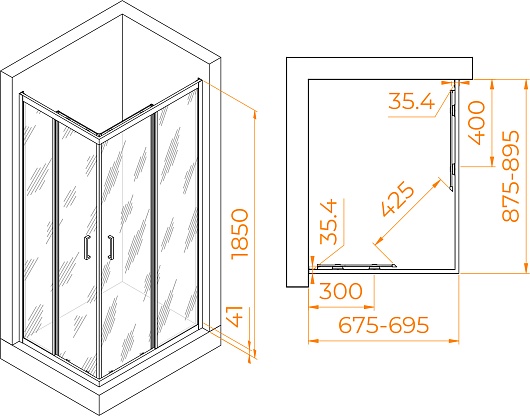 1850
41
35.4
400
875-895
425
35.4
300
675-695