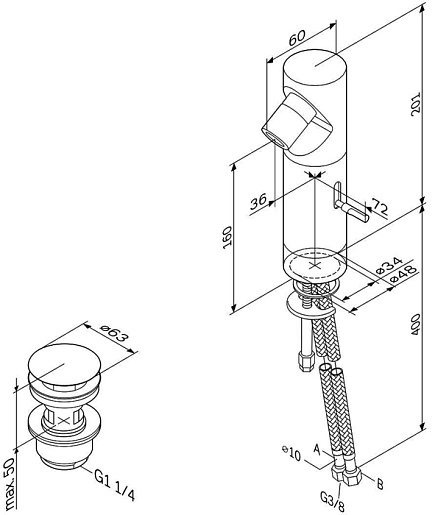 60
201
36
72
160
ø34
ø48
400
ø63
max. 50
G1 1/4
ø10
A
B
G3/8