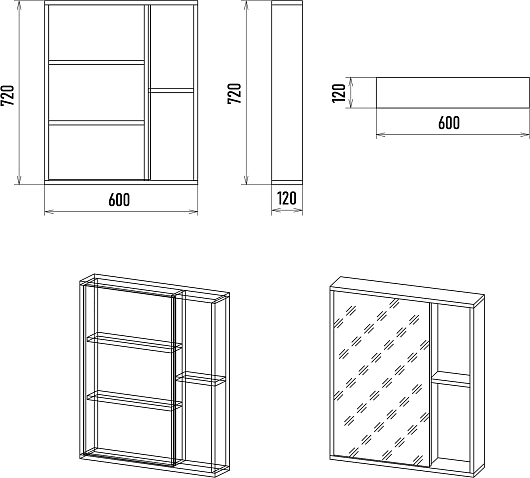 720
600
720
120
120
600