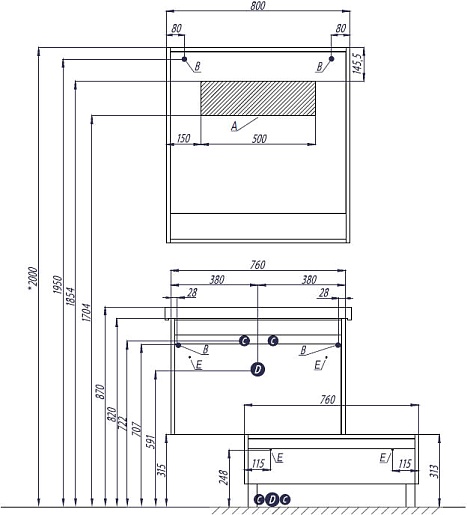 800
80
80
145,5
B
B
A
150
500
*2000
1950
1854
1704
760
380
380
28
28
C
C
B
B
E
E
D
870
820
722
707
591
315
760
E
E
115
115
248
313
C
D
C