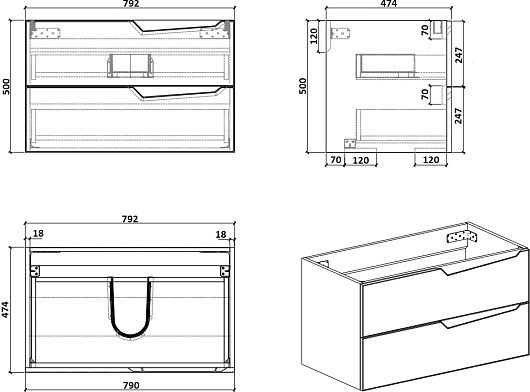 792
500

474
120
70
247
500
70
247
70
120
120

792
18
18
474
790