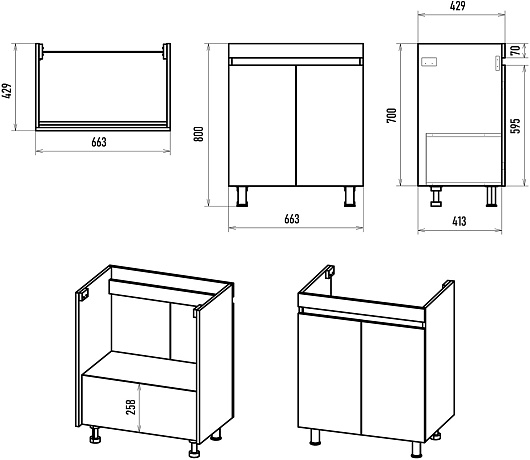 429
663
800
663
429
70
700
595
413
258