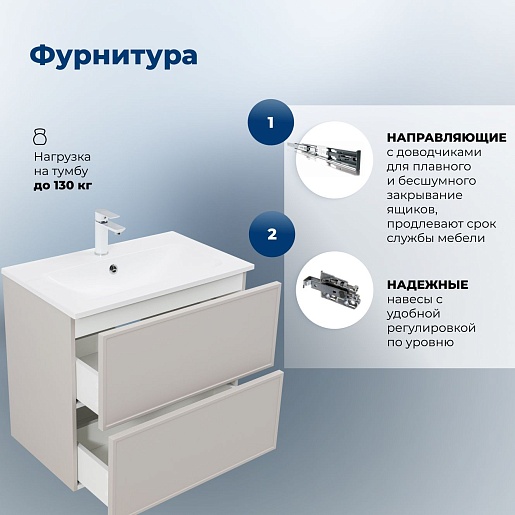 Фурнитура

Нагрузка на тумбу до 130 кг

1

НАПРАВЛЯЮЩИЕ с доводчиками для плавного и бесшумного закрывание ящиков, продлевают срок службы мебели

2

НАДЕЖНЫЕ навесы с удобной регулировкой по уровню