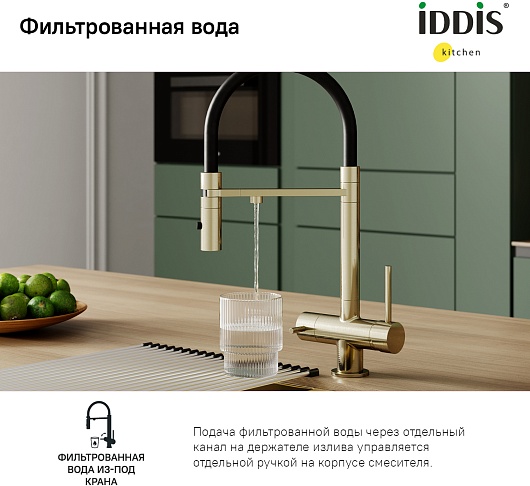 Фильтрованная вода

iDDiS®
kitchen

ФИЛЬТРОВАННАЯ ВОДА ИЗ-ПОД КРАНА

Подача фильтрованной воды через отдельный канал на держателе излива управляется отдельной ручкой на корпусе смесителя.