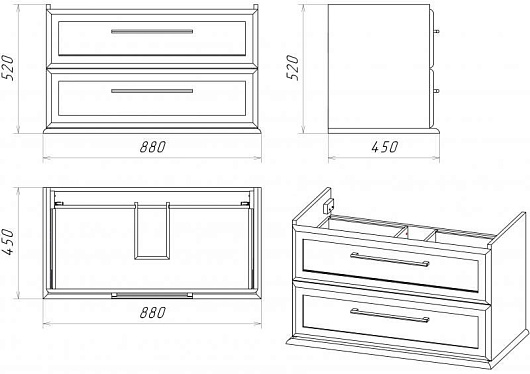 520
880
520
450
450
880