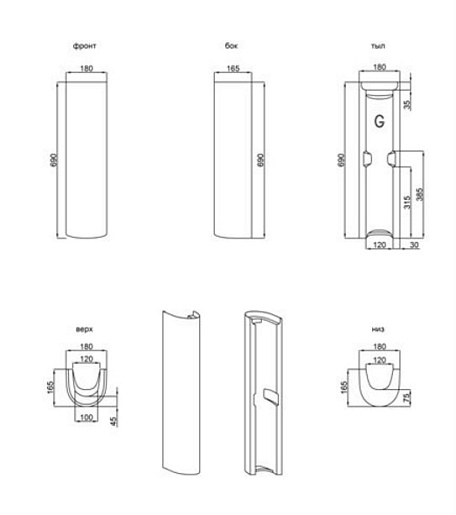 фронт

180

690

бок

165

690

тыл

180

35

G

690

315

385

120

30

верх

180

120

165

100

45

низ

180

120

165

75