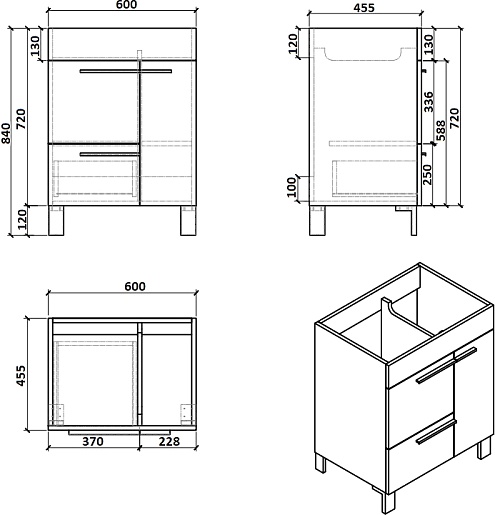 600

130

720

840

120

455

120

130

336

588

720

250

100

600

455

370

228