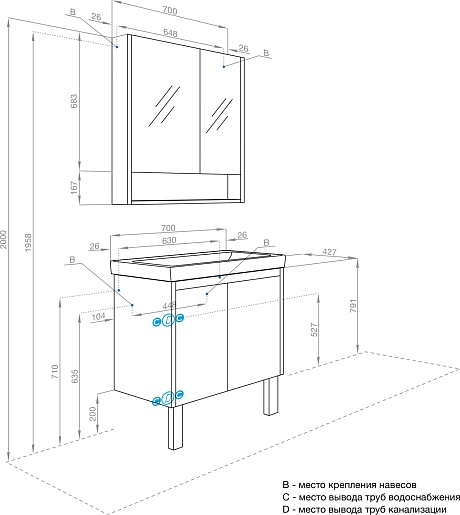 B
26
700
648
26
B
683
167
2000
1958
700
630
26
26
B
B
427
448
104
C
D
C
791
527
710
635
200
C
D
C

B - место крепления навесов
C - место вывода труб водоснабжения
D - место вывода труб канализации