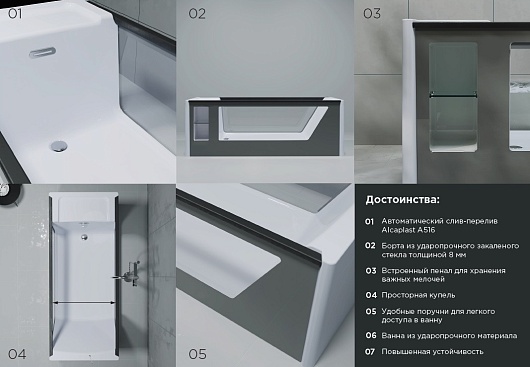 01

02

03

04

05

Достоинства:

01 Автоматический слив-перелив Alcaplast A516

02 Борта из ударопрочного закаленого стекла толщиной 8 мм

03 Встроенный пенал для хранения важных мелочей

04 Просторная купель

05 Удобные поручни для легкого доступа в ванну

06 Ванна из ударопрочного материала

07 Повышенная устойчивость