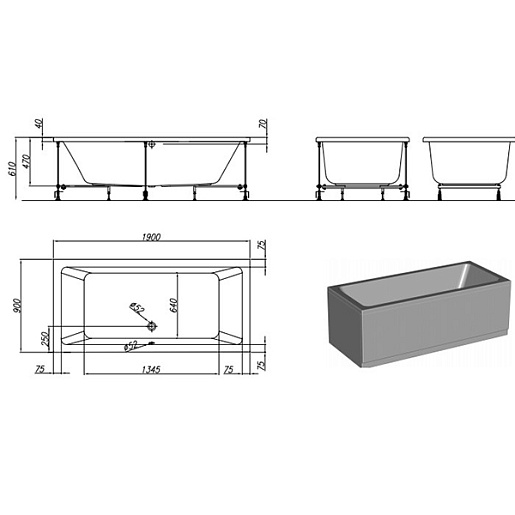 40
70
610
470
1900
75
900
640
ø52
250
ø52
75
1345
75
75