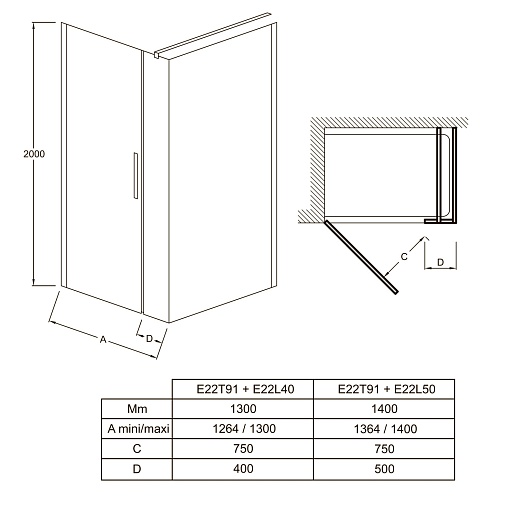 2000

A

D

C

D

|  | E22T91 + E22L40 | E22T91 + E22L50 |
|---|---|---|
| Mm | 1300 | 1400 |
| A mini/maxi | 1264 / 1300 | 1364 / 1400 |
| C | 750 | 750 |
| D | 400 | 500 |