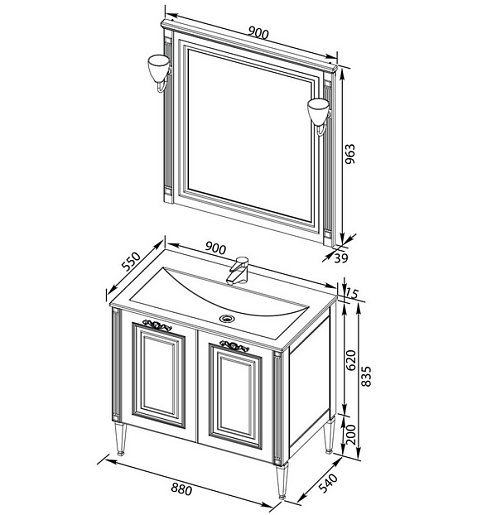 900
963
39
550
900
15
620
835
200
880
540