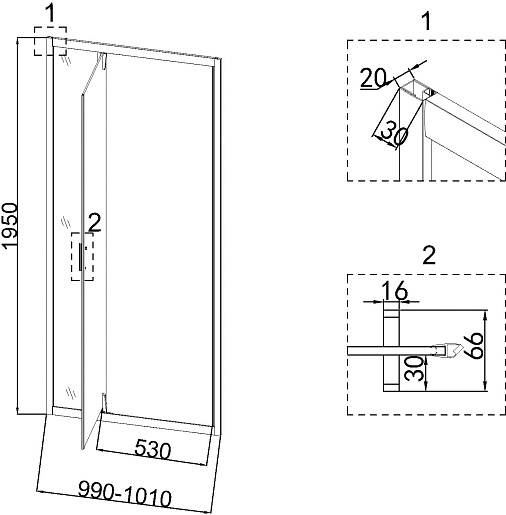 1

1950

2

530

990-1010

1

20

30

2

16

66

30