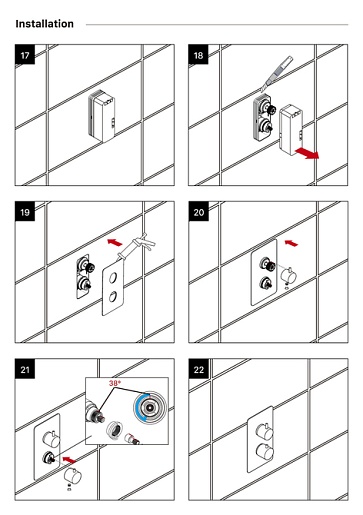 Installation

17

18

19

20

21

38°

22