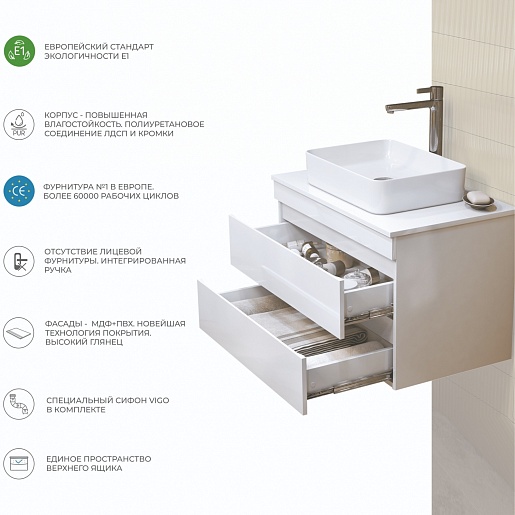 E1

ЕВРОПЕЙСКИЙ СТАНДАРТ ЭКОЛОГИЧНОСТИ E1

PUR

КОРПУС - ПОВЫШЕННАЯ ВЛАГОСТОЙКОСТЬ. ПОЛИУРЕТАНОВОЕ СОЕДИНЕНИЕ ЛДСП И КРОМКИ

CE

ФУРНИТУРА №1 В ЕВРОПЕ. БОЛЕЕ 60000 РАБОЧИХ ЦИКЛОВ

ОТСУТСТВИЕ ЛИЦЕВОЙ ФУРНИТУРЫ. ИНТЕГРИРОВАННАЯ РУЧКА

ФАСАДЫ - МДФ+ПВХ. НОВЕЙШАЯ ТЕХНОЛОГИЯ ПОКРЫТИЯ. ВЫСОКИЙ ГЛЯНЕЦ

СПЕЦИАЛЬНЫЙ СИФОН VIGO В КОМПЛЕКТЕ

ЕДИНОЕ ПРОСТРАНСТВО ВЕРХНЕГО ЯЩИКА