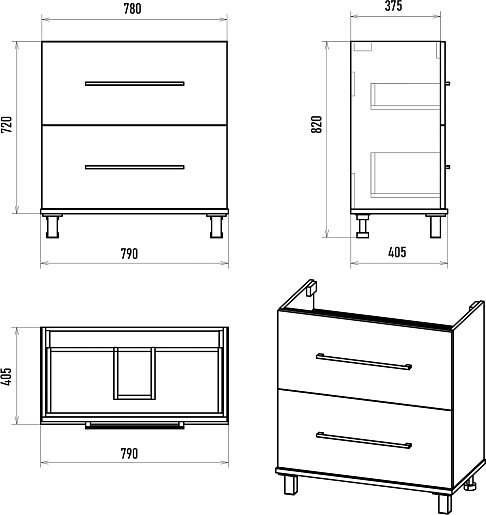 780

720

790

375

820

405

405

790